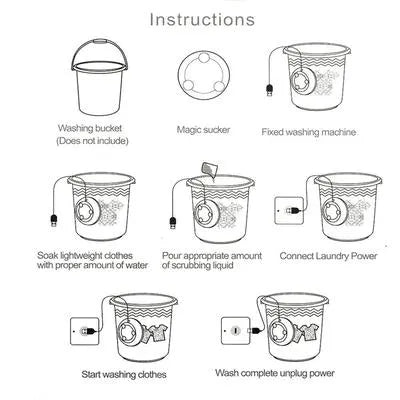 Instructions

Washing bucket
(Does not include)

Magic sucker

Fixed washing machine

Soak lightweight clothes with proper amount of water

Pour appropriate amount of scrubbing liquid

Connect Laundry Power

Start washing clothes

Wash complete unplug power