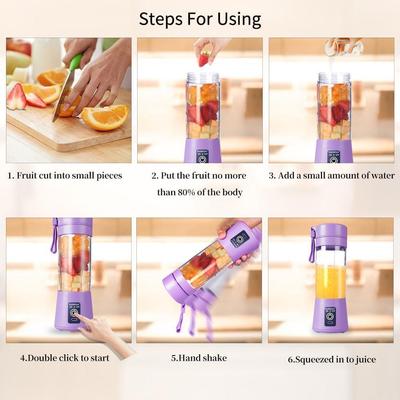 Steps For Using

1. Fruit cut into small pieces

2. Put the fruit no more than 80% of the body

3. Add a small amount of water

4.Double click to start

5.Hand shake

6.Squeezed in to juice